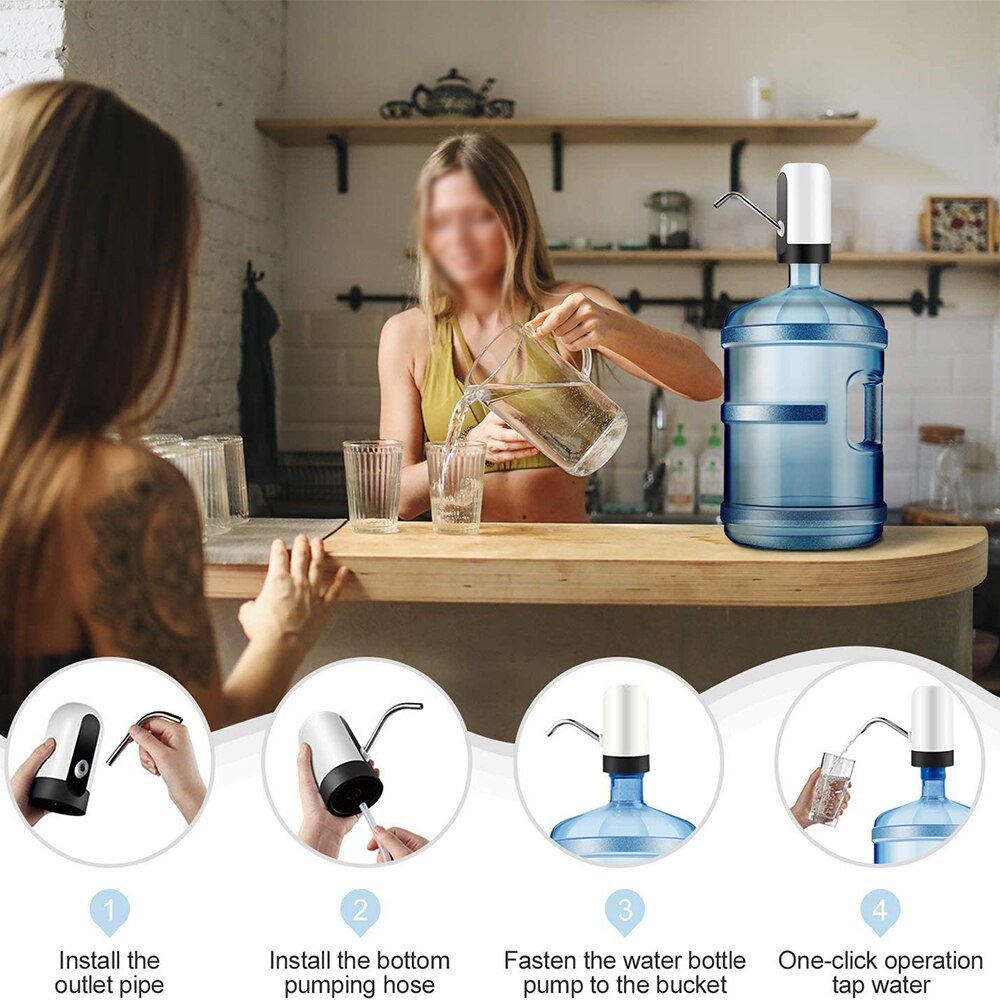 1
Install the outlet pipe

2
Install the bottom pumping hose

3
Fasten the water bottle pump to the bucket

4
One-click operation tap water