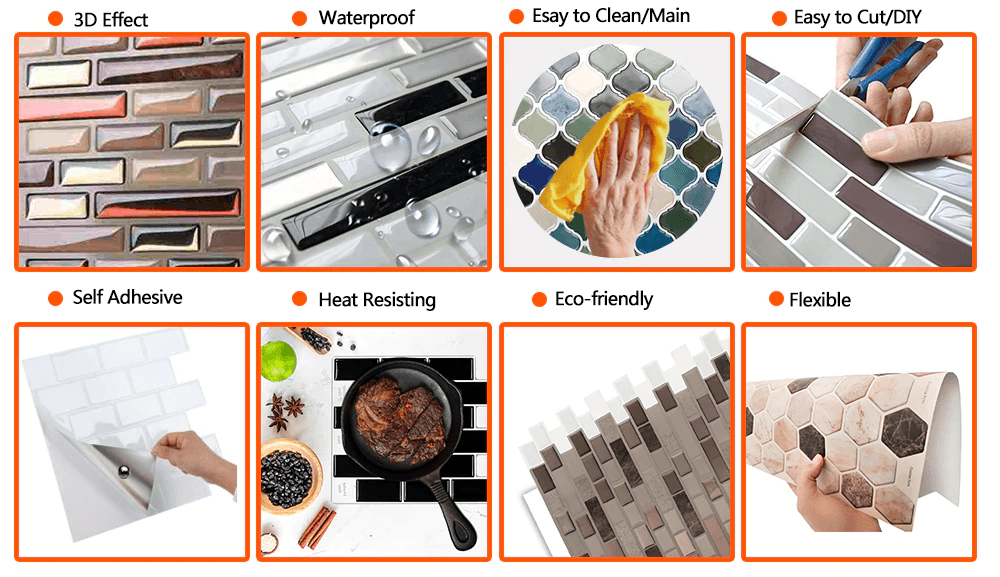 3D Effect

Waterproof

Esay to Clean/Main

Easy to Cut/DIY

Self Adhesive

Heat Resisting

Eco-friendly

Flexible