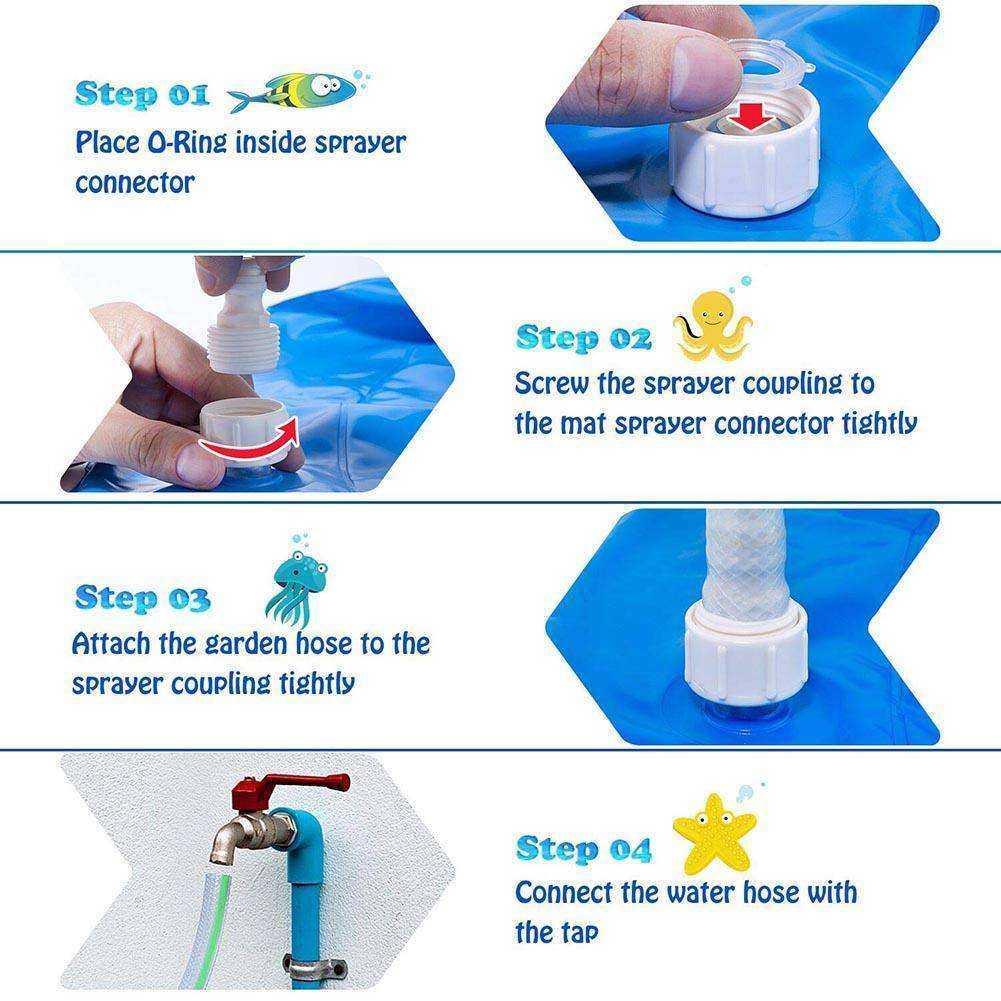 Step 01
Place O-Ring inside sprayer connector

Step 02
Screw the sprayer coupling to the mat sprayer connector tightly

Step 03
Attach the garden hose to the sprayer coupling tightly

Step 04
Connect the water hose with the tap