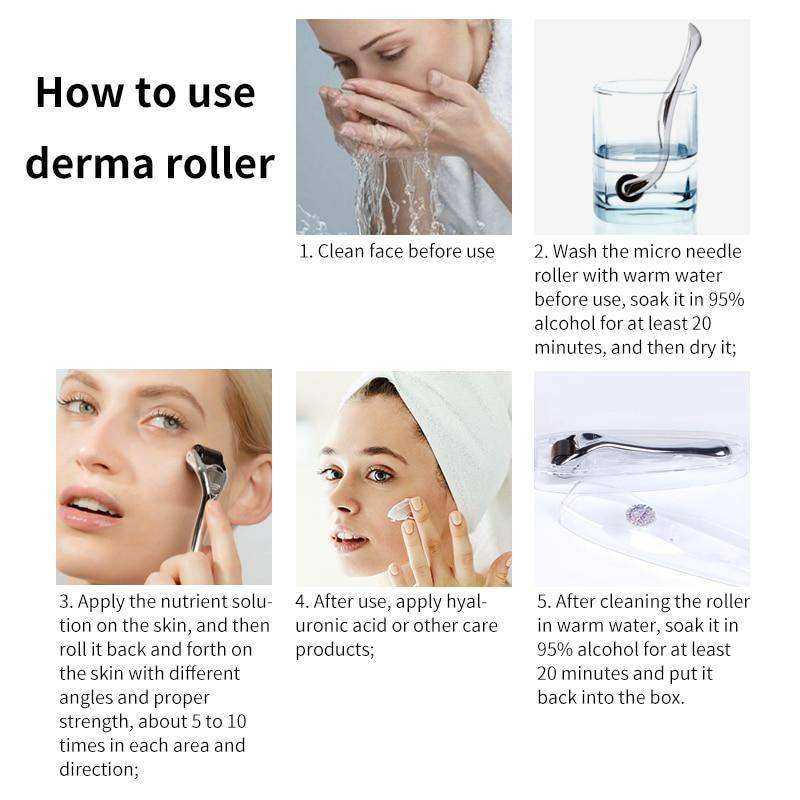 How to use derma roller

1. Clean face before use

2. Wash the micro needle roller with warm water before use, soak it in 95% alcohol for at least 20 minutes, and then dry it;

3. Apply the nutrient solution on the skin, and then roll it back and forth on the skin with different angles and proper strength, about 5 to 10 times in each area and direction;

4. After use, apply hyaluronic acid or other care products;

5. After cleaning the roller in warm water, soak it in 95% alcohol for at least 20 minutes and put it back into the box.