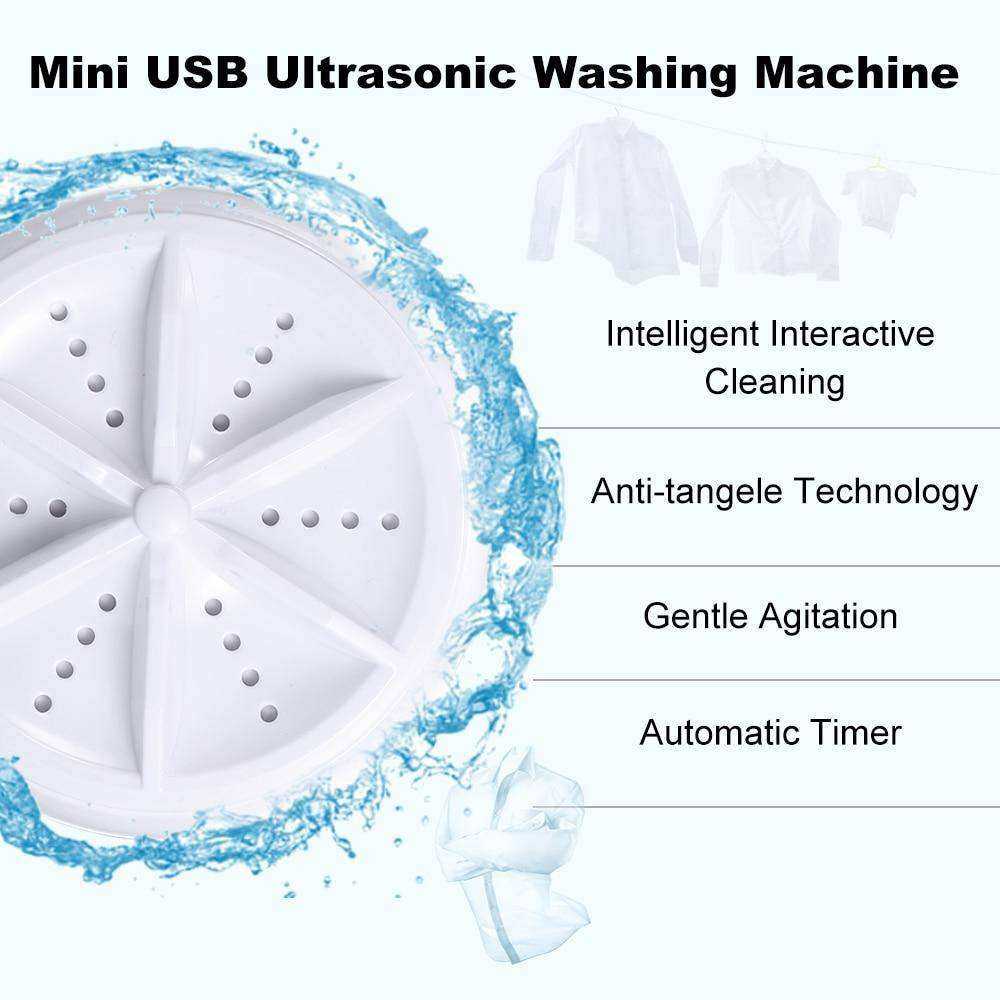 Mini USB Ultrasonic Washing Machine

Intelligent Interactive Cleaning

Anti-tangele Technology

Gentle Agitation

Automatic Timer