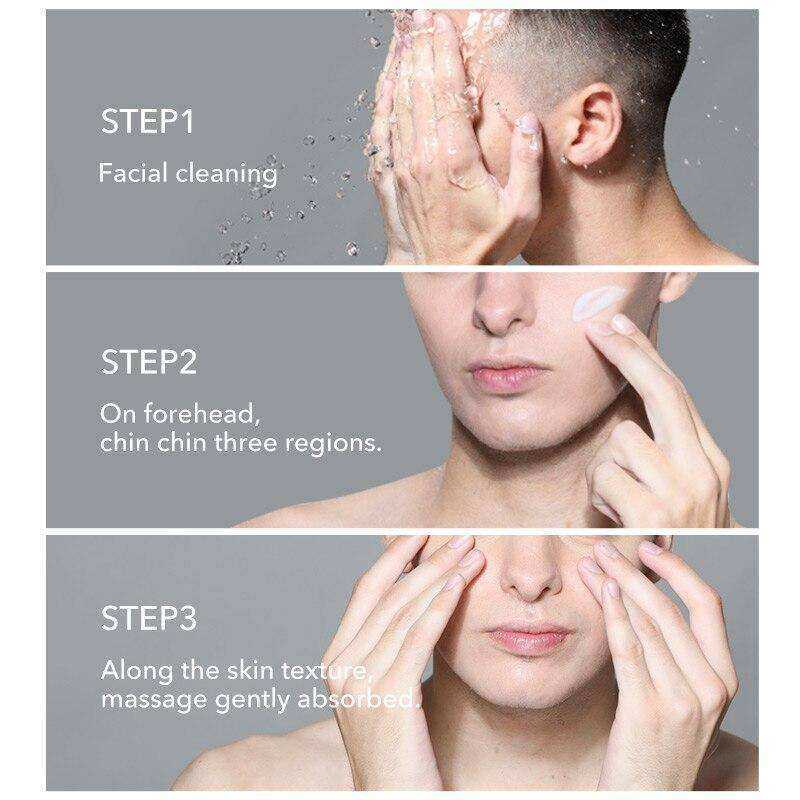 STEP1
Facial cleaning

STEP2
On forehead, chin chin three regions.

STEP3
Along the skin texture, massage gently absorbed.