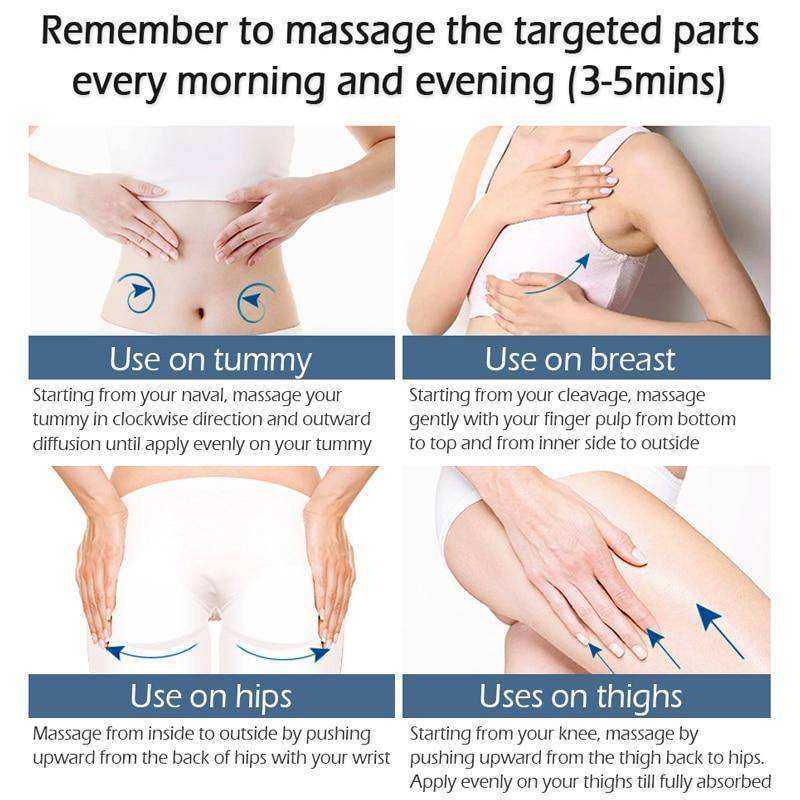 Remember to massage the targeted parts every morning and evening (3-5mins)

Use on tummy

Starting from your naval, massage your tummy in clockwise direction and outward diffusion until apply evenly on your tummy

Use on breast

Starting from your cleavage, massage gently with your finger pulp from bottom to top and from inner side to outside

Use on hips

Massage from inside to outside by pushing upward from the back of hips with your wrist

Uses on thighs

Starting from your knee, massage by pushing upward from the thigh back to hips. Apply evenly on your thighs till fully absorbed