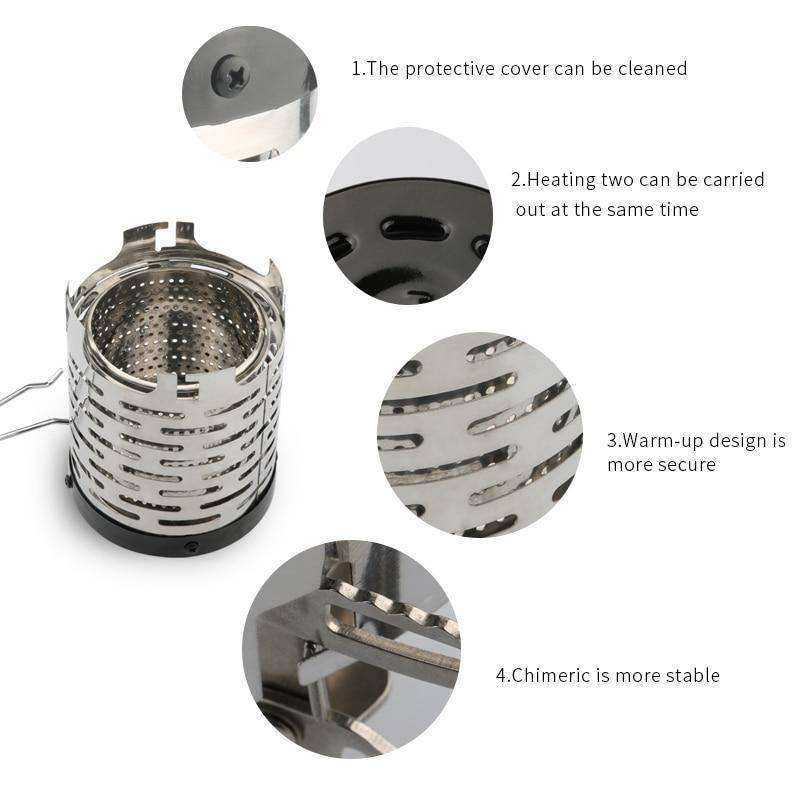 1.The protective cover can be cleaned

2.Heating two can be carried out at the same time

3.Warm-up design is more secure

4.Chimeric is more stable