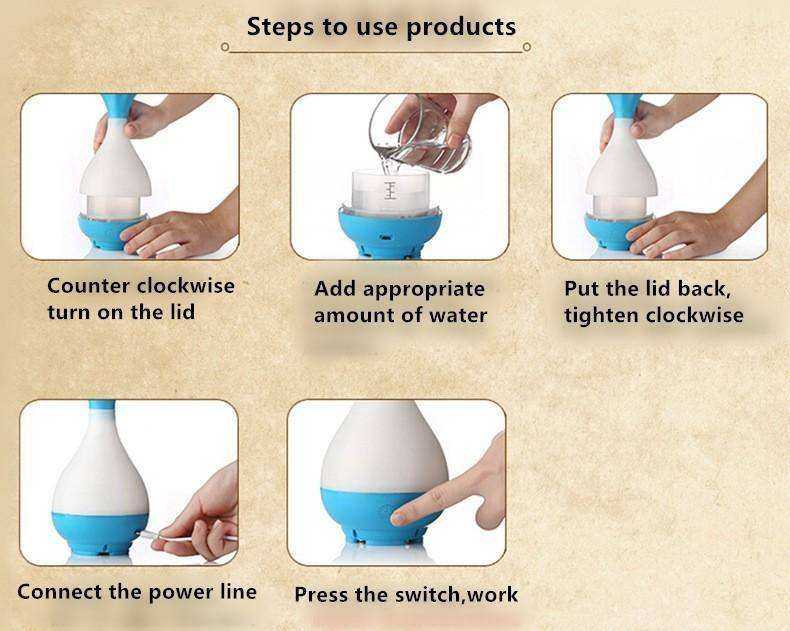 Steps to use products

Counter clockwise turn on the lid

Add appropriate amount of water

Put the lid back, tighten clockwise

Connect the power line

Press the switch,work