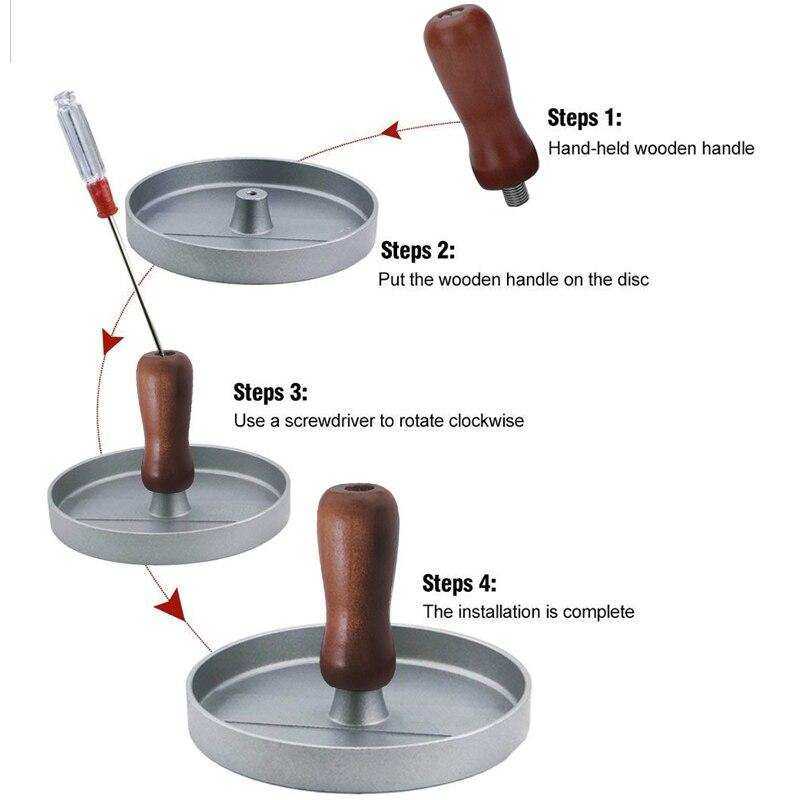 Steps 1:
Hand-held wooden handle

Steps 2:
Put the wooden handle on the disc

Steps 3:
Use a screwdriver to rotate clockwise

Steps 4:
The installation is complete