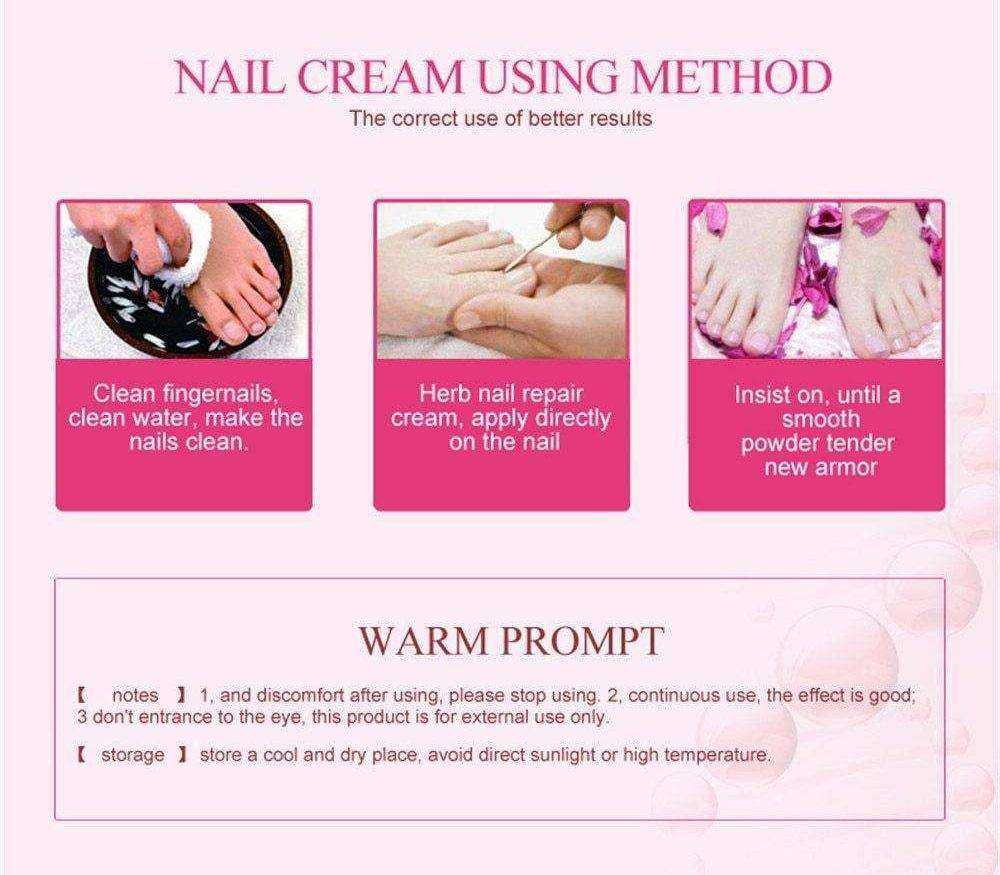 NAIL CREAM USING METHOD
The correct use of better results

Clean fingernails, clean water, make the nails clean.

Herb nail repair cream, apply directly on the nail

Insist on, until a smooth powder tender new armor

WARM PROMPT

【 notes 】 1, and discomfort after using, please stop using. 2, continuous use, the effect is good; 3 don't entrance to the eye, this product is for external use only.

【 storage 】 store a cool and dry place, avoid direct sunlight or high temperature.