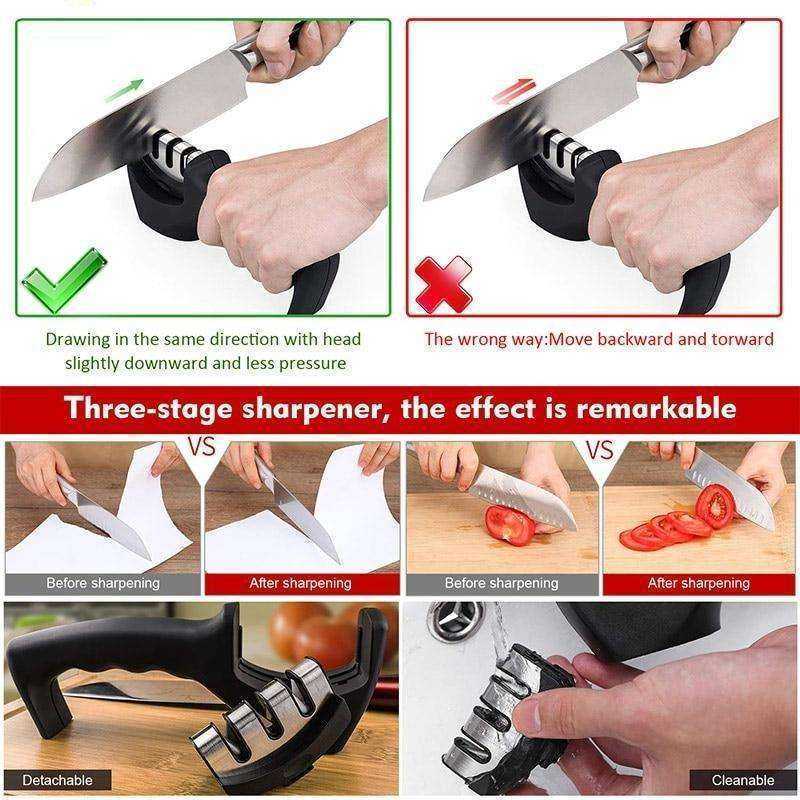 Drawing in the same direction with head slightly downward and less pressure

The wrong way:Move backward and torward

Three-stage sharpener, the effect is remarkable

VS

Before sharpening

After sharpening

VS

Before sharpening

After sharpening

Detachable

Cleanable