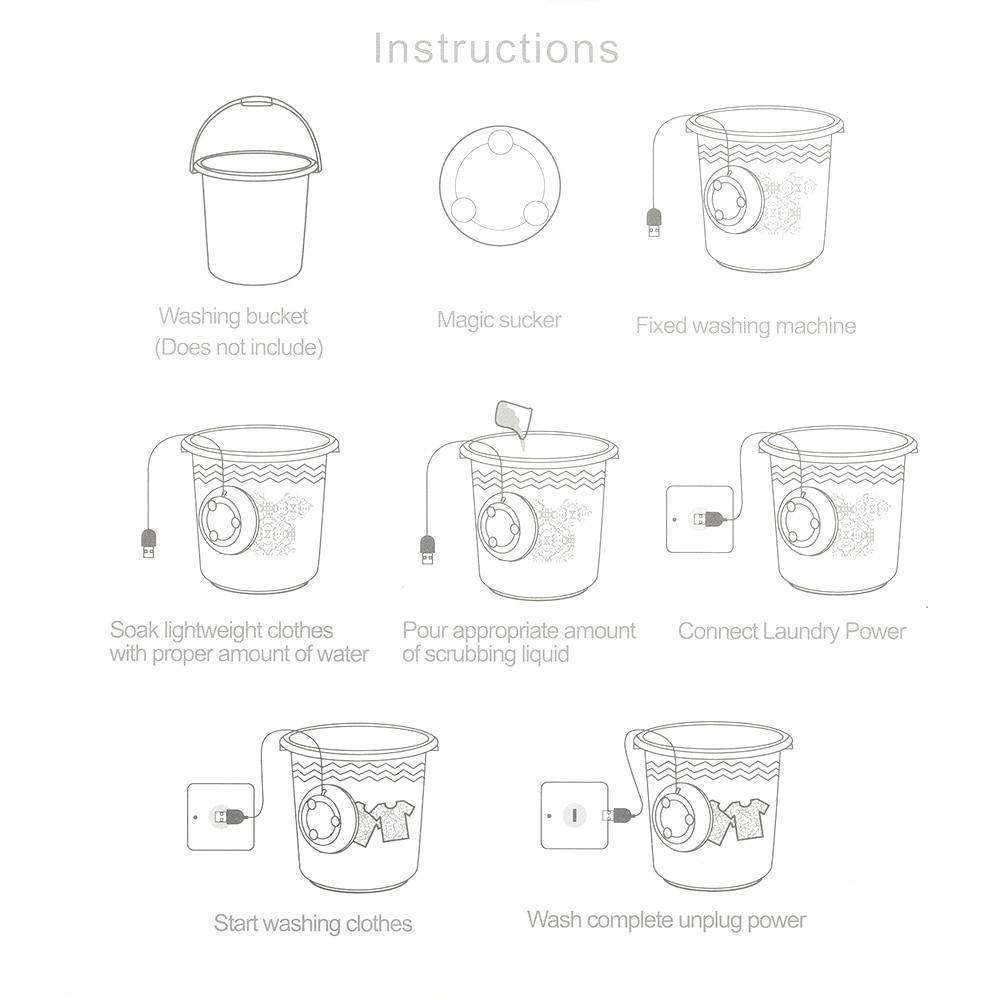 Instructions

Washing bucket
(Does not include)

Magic sucker

Fixed washing machine

Soak lightweight clothes with proper amount of water

Pour appropriate amount of scrubbing liquid

Connect Laundry Power

Start washing clothes

Wash complete unplug power