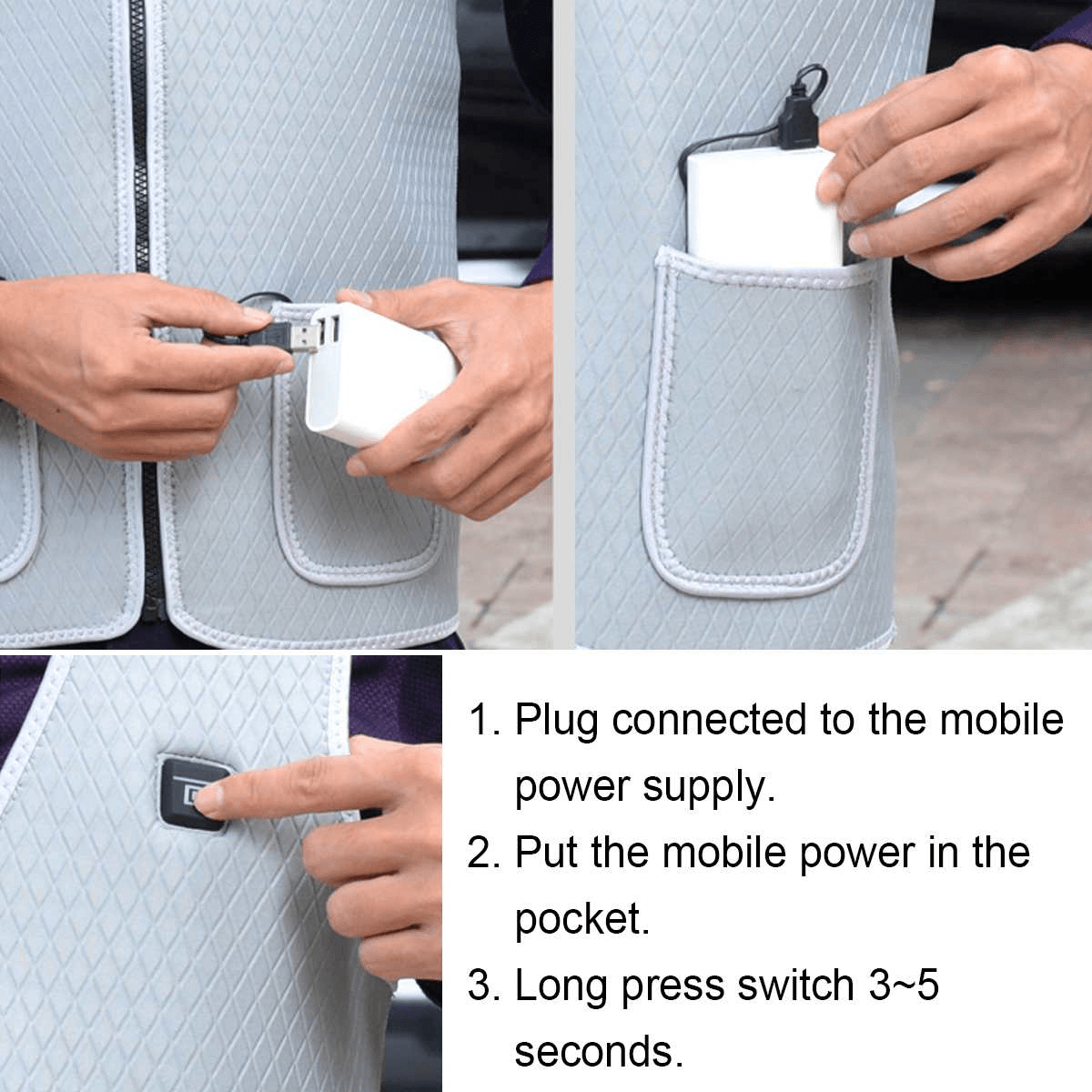 1. Plug connected to the mobile power supply.
2. Put the mobile power in the pocket.
3. Long press switch 3~5 seconds.