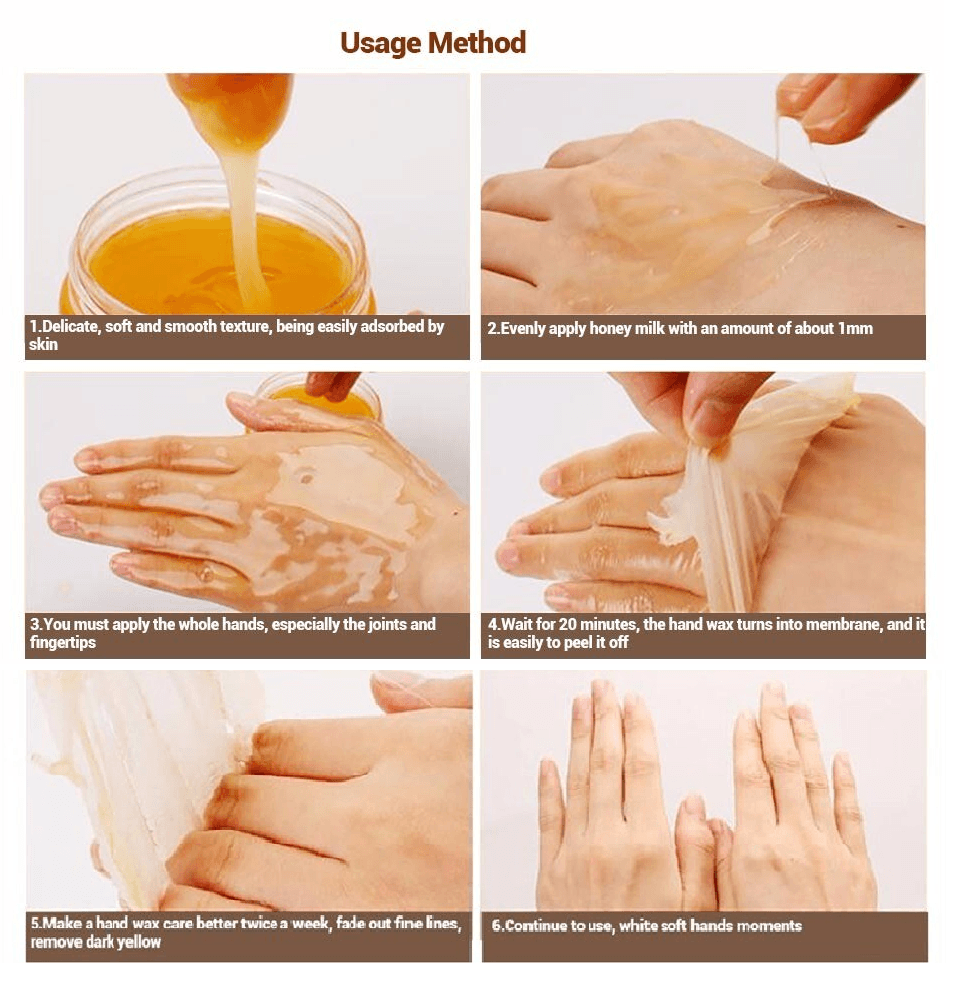 Usage Method

1.Delicate, soft and smooth texture, being easily adsorbed by skin

2.Evenly apply honey milk with an amount of about 1mm

3.You must apply the whole hands, especially the joints and fingertips

4.Wait for 20 minutes, the hand wax turns into membrane, and it is easily to peel it off

5.Make a hand wax care better twice a week, fade out fine lines, remove dark yellow

6.Continue to use, white soft hands moments