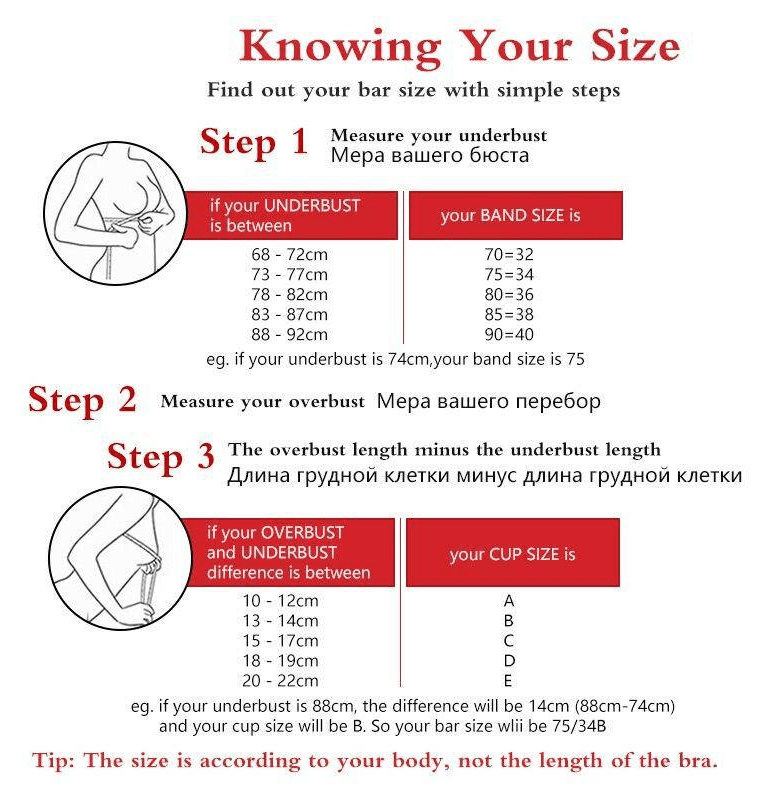 Knowing Your Size

Find out your bar size with simple steps

Step 1 Measure your underbust
Мера вашего бюста

| if your UNDERBUST is between | your BAND SIZE is |
|---|---|
| 68 - 72cm | 70=32 |
| 73 - 77cm | 75=34 |
| 78 - 82cm | 80=36 |
| 83 - 87cm | 85=38 |
| 88 - 92cm | 90=40 |

eg. if your underbust is 74cm,your band size is 75

Step 2 Measure your overbust Мера вашего перебор

Step 3 The overbust length minus the underbust length
Длина грудной клетки минус длина грудной клетки

| if your OVERBUST and UNDERBUST difference is between | your CUP SIZE is |
|---|---|
| 10 - 12cm | A |
| 13 - 14cm | B |
| 15 - 17cm | C |
| 18 - 19cm | D |
| 20 - 22cm | E |

eg. if your underbust is 88cm, the difference will be 14cm (88cm-74cm) and your cup size will be B. So your bar size wlii be 75/34B

Tip: The size is according to your body, not the length of the bra.