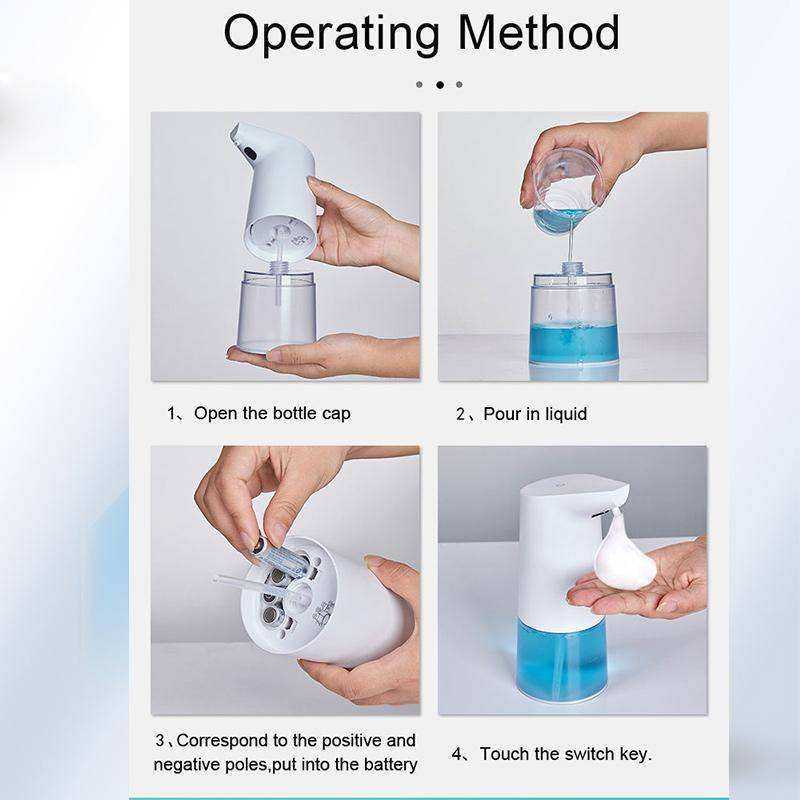 Operating Method

1、Open the bottle cap

2、Pour in liquid

3、Correspond to the positive and negative poles,put into the battery

4、Touch the switch key.